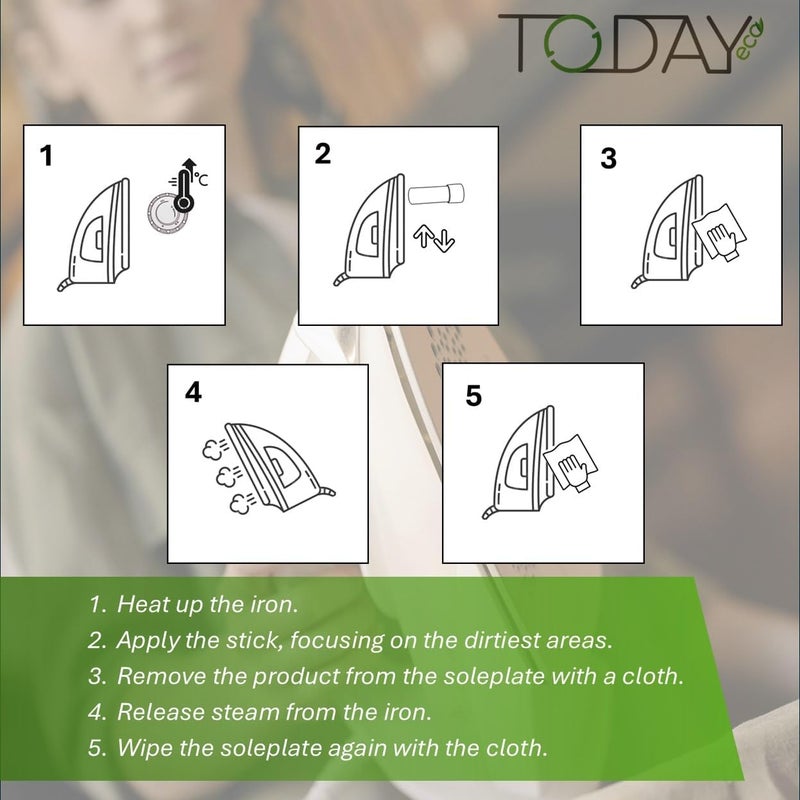 TODAY eco

1

°C

2

3

4

5

1. Heat up the iron.
2. Apply the stick, focusing on the dirtiest areas.
3. Remove the product from the soleplate with a cloth.
4. Release steam from the iron.
5. Wipe the soleplate again with the cloth.